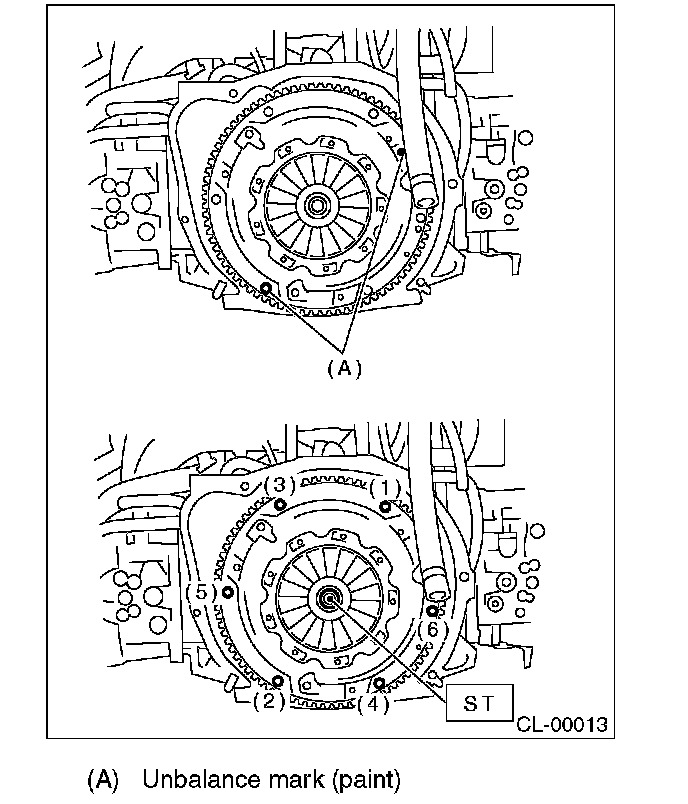 (A)

(3)
(1)
(5)
(6)
(2)
(4)
ST
CL-00013

(A) Unbalance mark (paint)