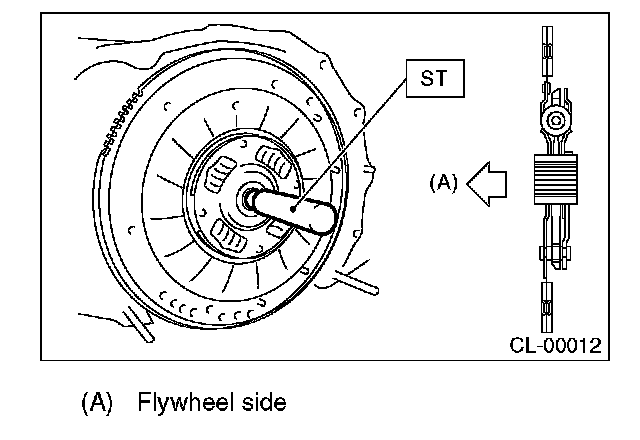 ST

(A)

CL-00012

(A) Flywheel side