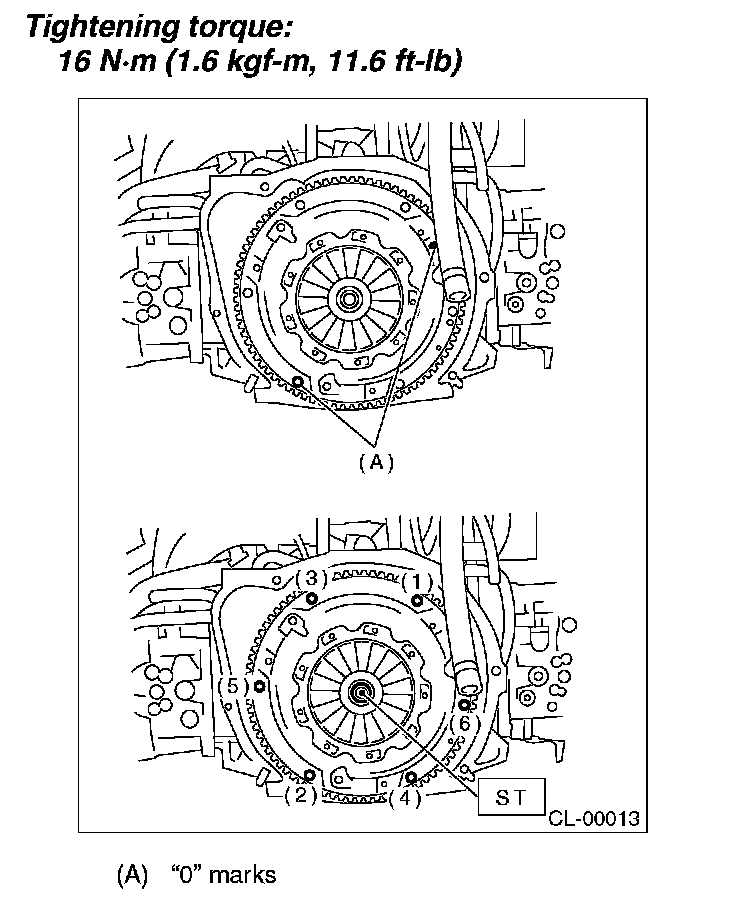 Tightening torque:
16 N·m (1.6 kgf-m, 11.6 ft-lb)

(A)

(3)
(1)
(5)
(6)
(2)
(4)
ST
CL-00013

(A) "0" marks