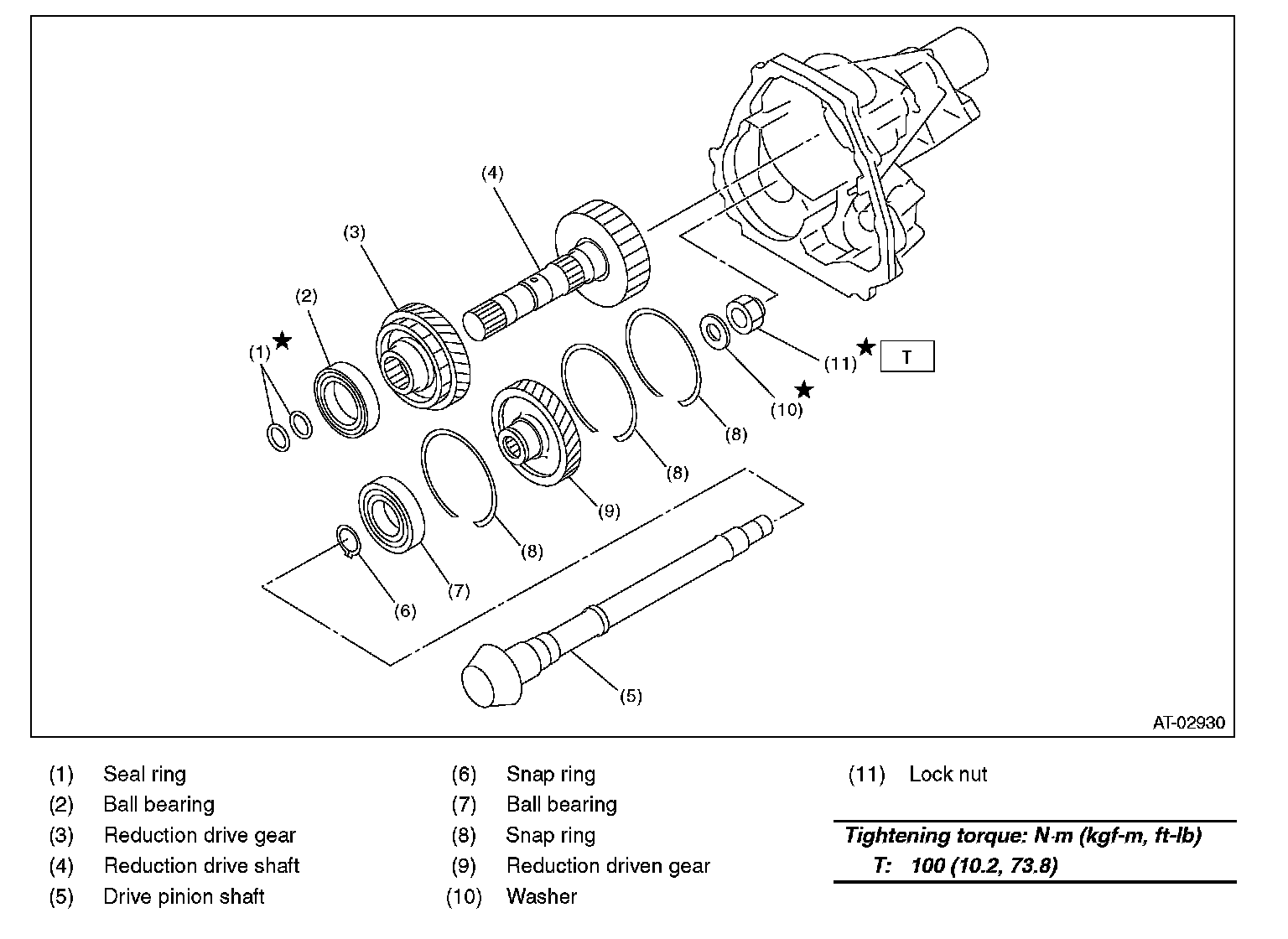 (4)
(3)
(2)
(1) ★
(11) ★ T
(10) ★
(8)
(8)
(9)
(8)
(7)
(6)
(5)
AT-02930

(1) Seal ring
(2) Ball bearing
(3) Reduction drive gear
(4) Reduction drive shaft
(5) Drive pinion shaft

(6) Snap ring
(7) Ball bearing
(8) Snap ring
(9) Reduction driven gear
(10) Washer

(11) Lock nut

Tightening torque: N·m (kgf-m, ft-lb)
T: 100 (10.2, 73.8)