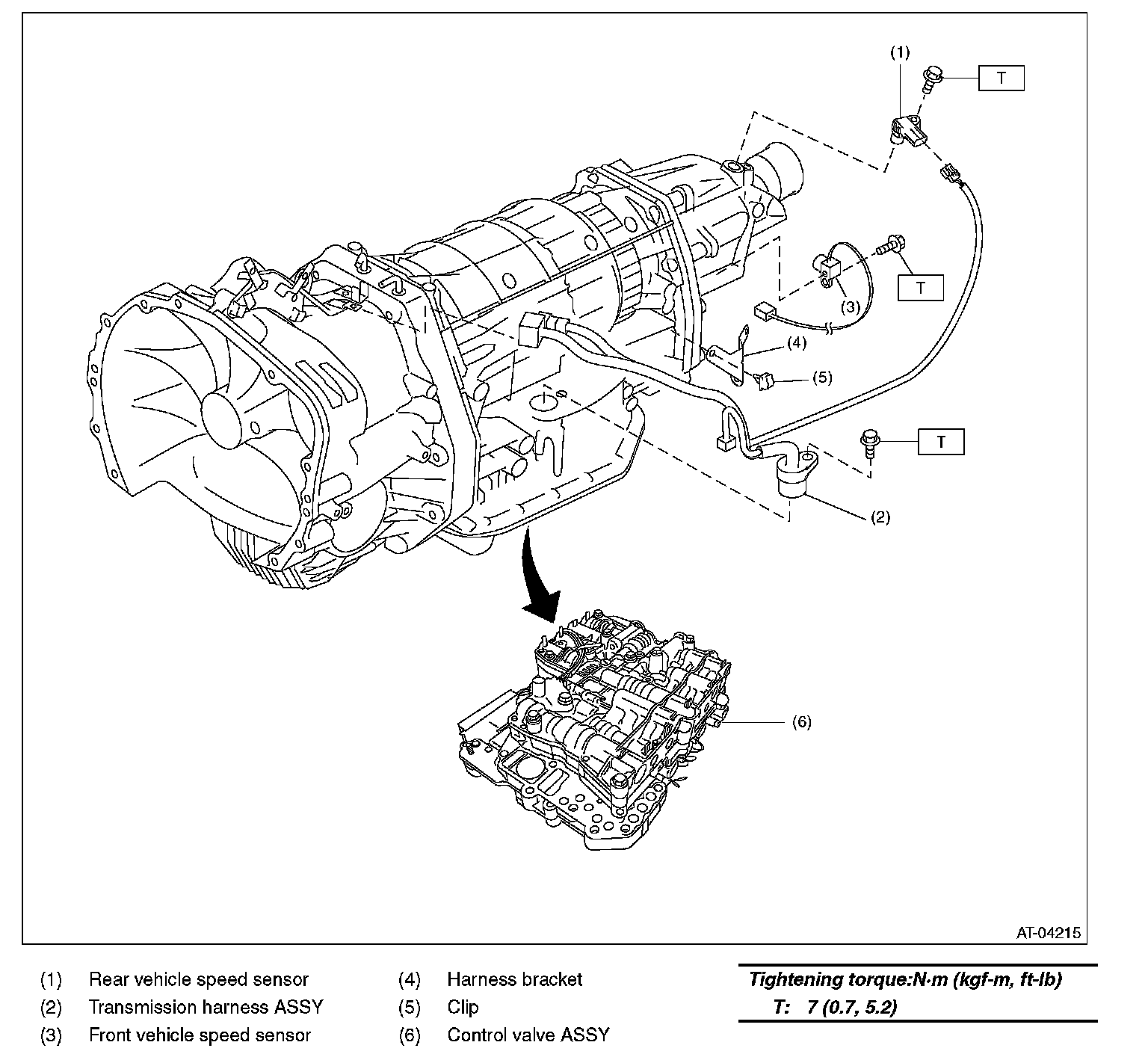 (1)
T
T
(3)
(4)
(5)
T
(2)
(6)
AT-04215

(1) Rear vehicle speed sensor
(2) Transmission harness ASSY
(3) Front vehicle speed sensor

(4) Harness bracket
(5) Clip
(6) Control valve ASSY

Tightening torque:N·m (kgf-m, ft-lb)
T: 7 (0.7, 5.2)