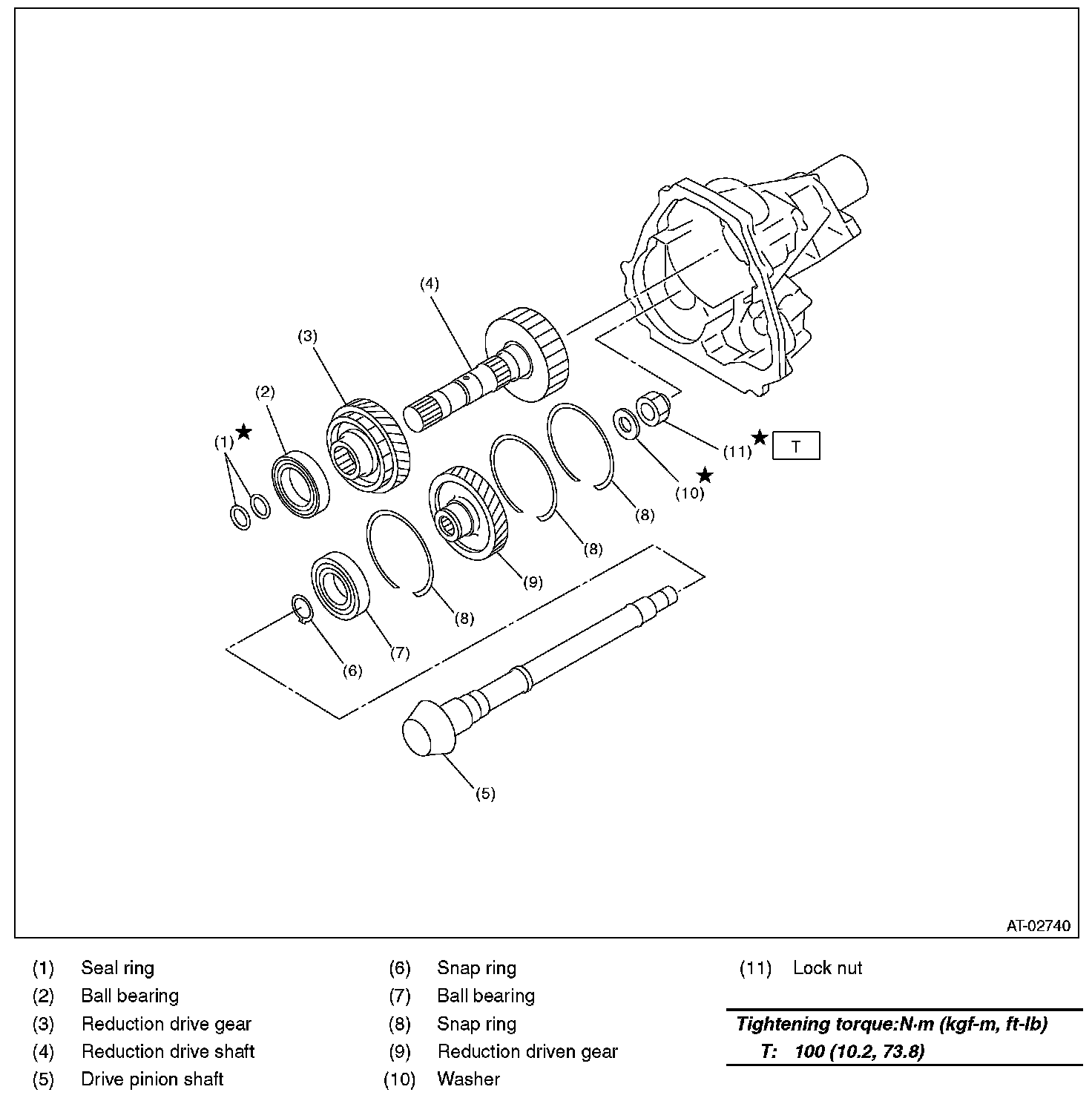 (4)

(3)

(2)

(1) ★

(11) ★ T

(10) ★

(8)

(8)

(9)

(8)

(7)

(6)

(5)

AT-02740

(1) Seal ring
(2) Ball bearing
(3) Reduction drive gear
(4) Reduction drive shaft
(5) Drive pinion shaft

(6) Snap ring
(7) Ball bearing
(8) Snap ring
(9) Reduction driven gear
(10) Washer

(11) Lock nut

Tightening torque:N·m (kgf-m, ft-lb)
T: 100 (10.2, 73.8)