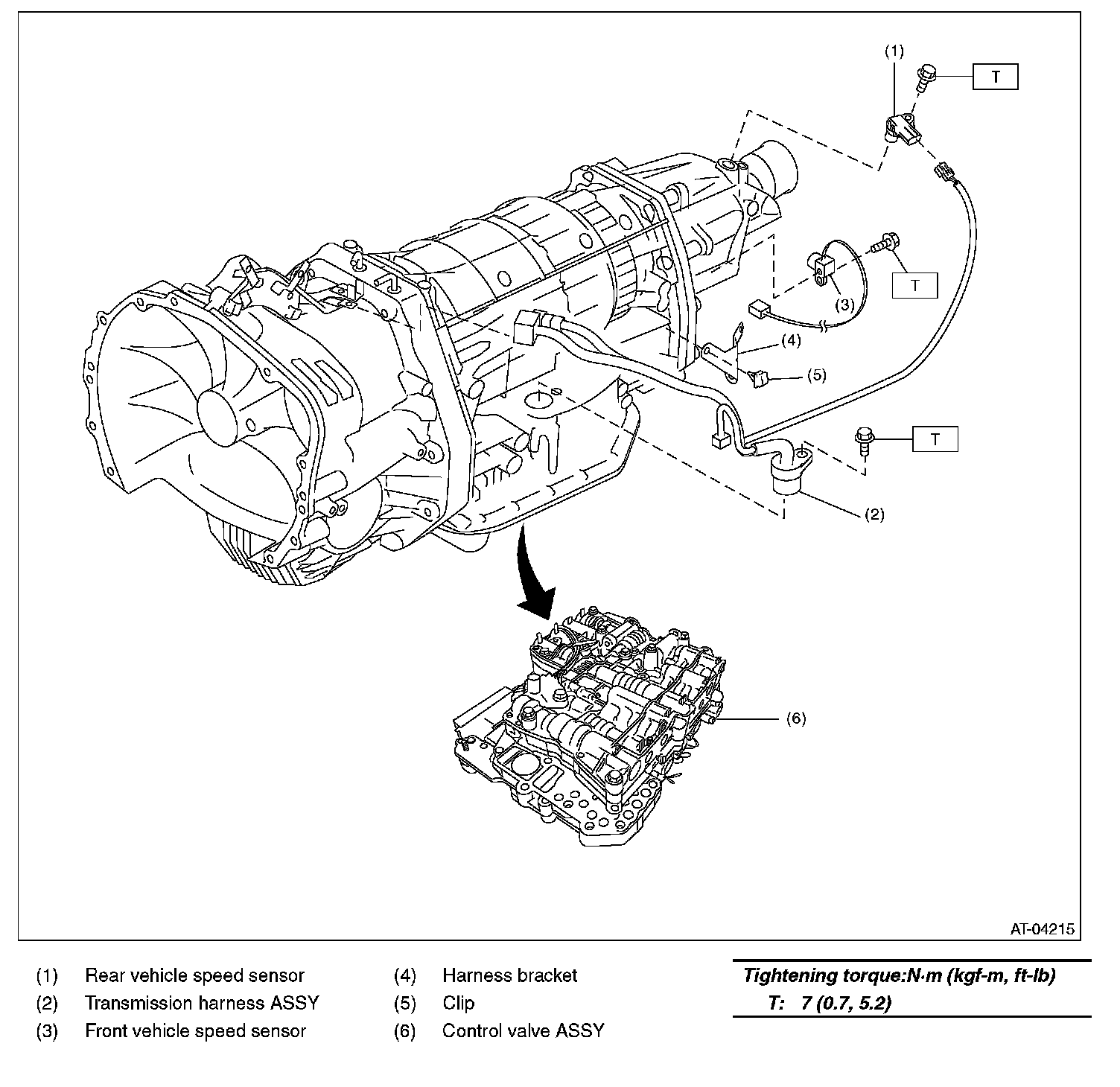 (1)
T
T
(3)
(4)
(5)
T
(2)
(6)
AT-04215

(1) Rear vehicle speed sensor
(2) Transmission harness ASSY
(3) Front vehicle speed sensor

(4) Harness bracket
(5) Clip
(6) Control valve ASSY

Tightening torque:N·m (kgf-m, ft-lb)
T: 7 (0.7, 5.2)