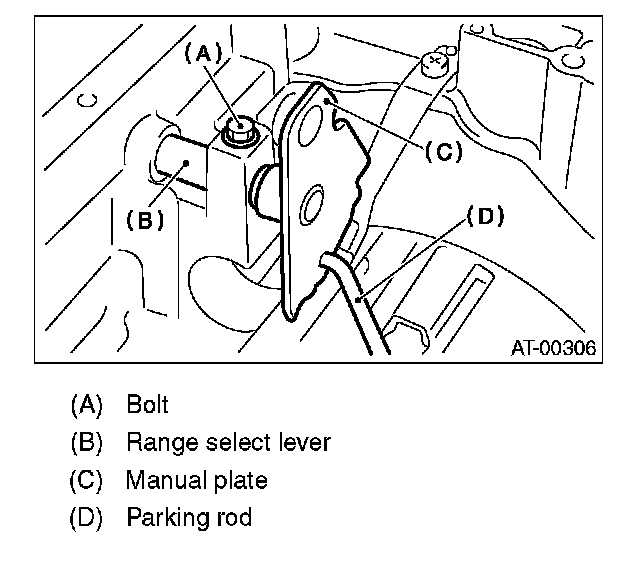 (A)

(C)

(B)

(D)

AT-00306

(A) Bolt

(B) Range select lever

(C) Manual plate

(D) Parking rod