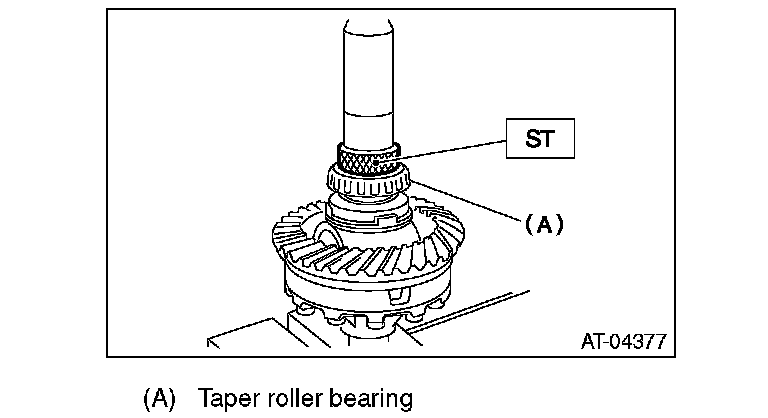 ST

(A)

AT-04377

(A) Taper roller bearing