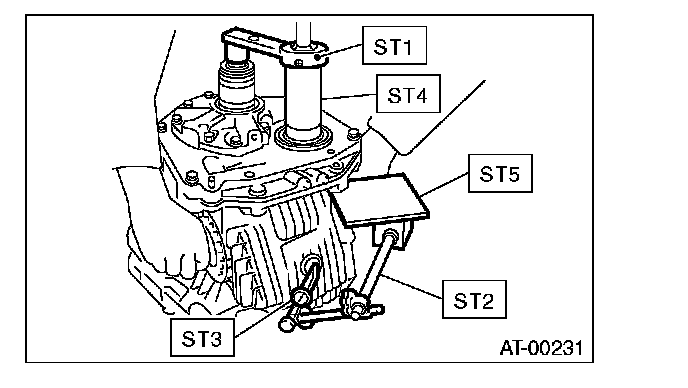 ST1
ST4
ST5
ST2
ST3
AT-00231