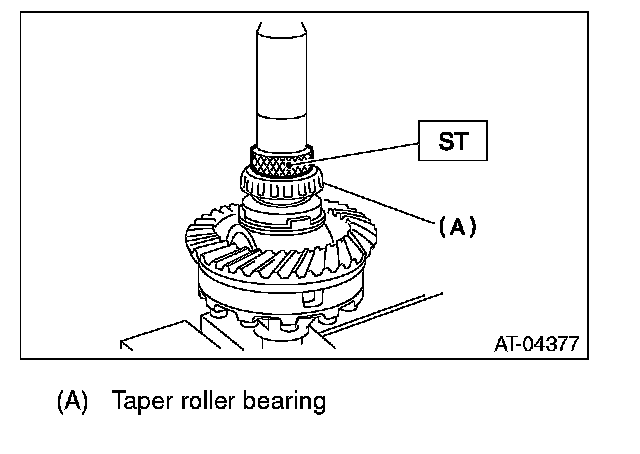 ST

(A)

AT-04377

(A) Taper roller bearing