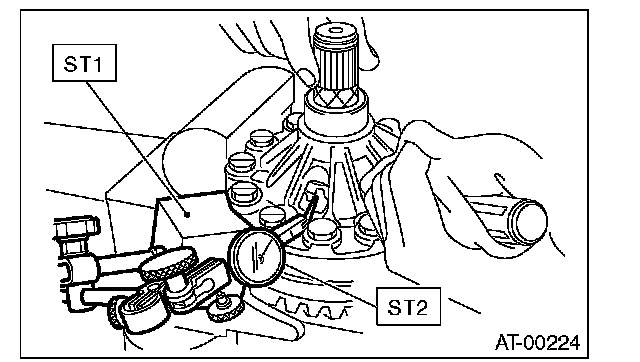 ST1

ST2

AT-00224