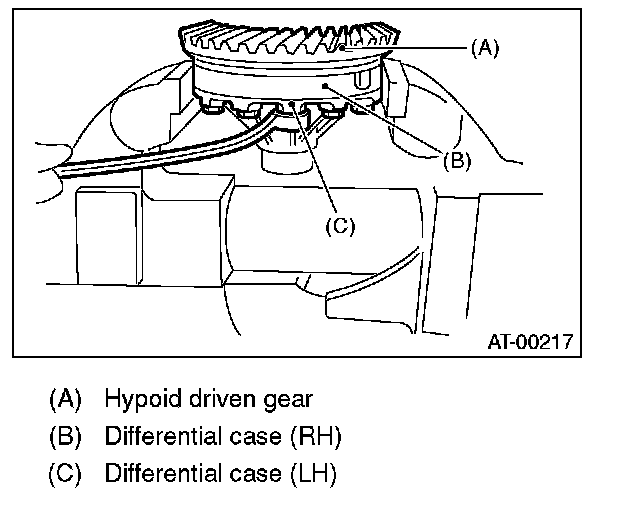 (A)

(B)

(C)

AT-00217

(A) Hypoid driven gear
(B) Differential case (RH)
(C) Differential case (LH)