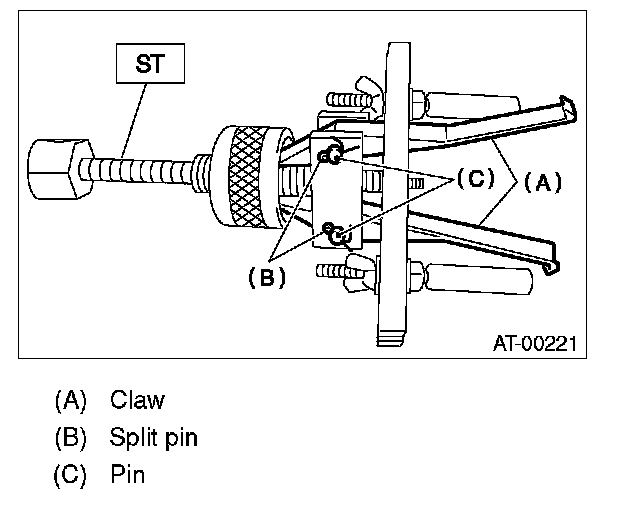 ST

(C)

(A)

(B)

AT-00221

(A) Claw

(B) Split pin

(C) Pin