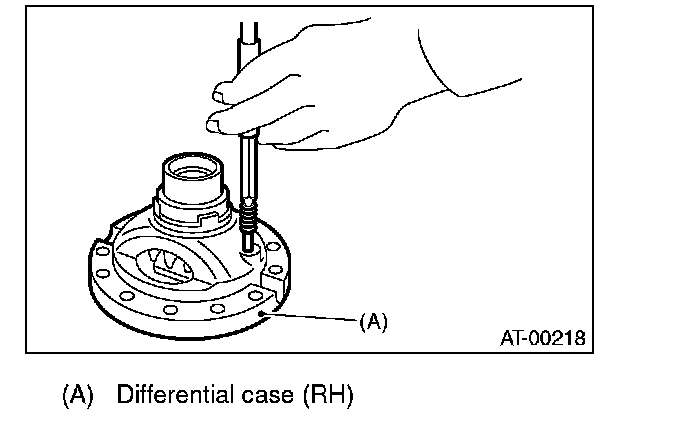 (A)

AT-00218

(A) Differential case (RH)