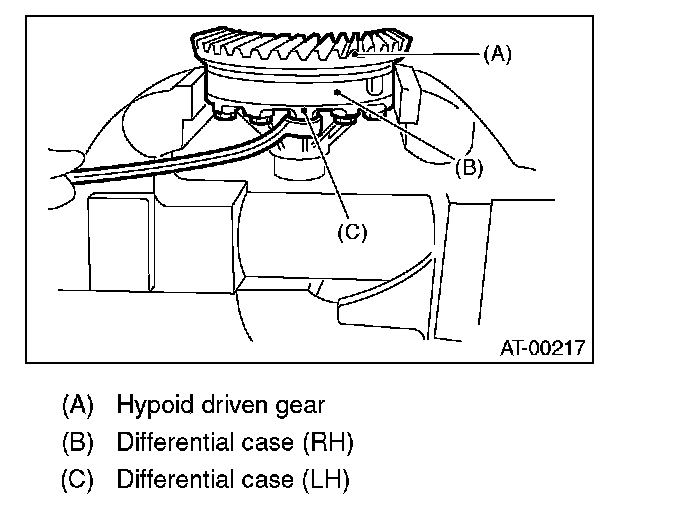 (A)

(B)

(C)

AT-00217

(A) Hypoid driven gear
(B) Differential case (RH)
(C) Differential case (LH)