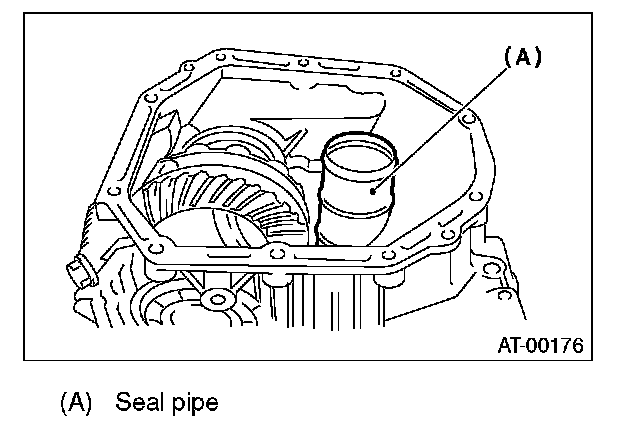 (A)

AT-00176

(A) Seal pipe