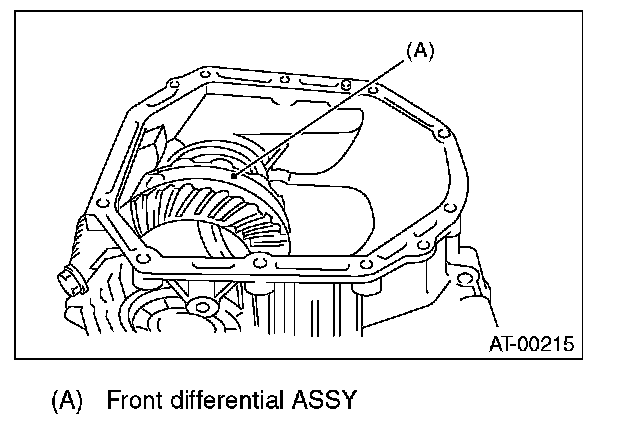 (A)

AT-00215

(A) Front differential ASSY