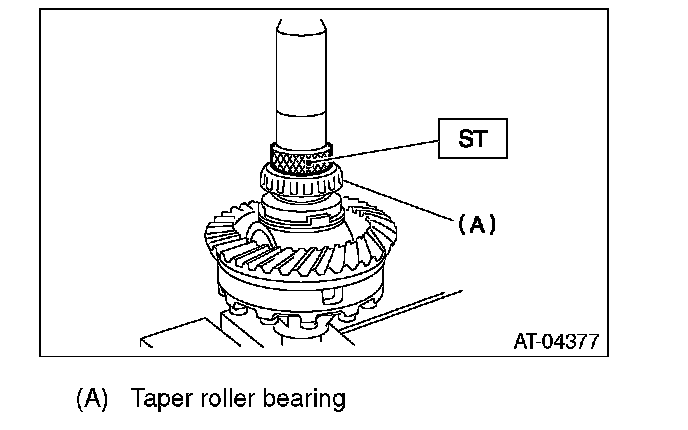 ST

(A)

AT-04377

(A) Taper roller bearing