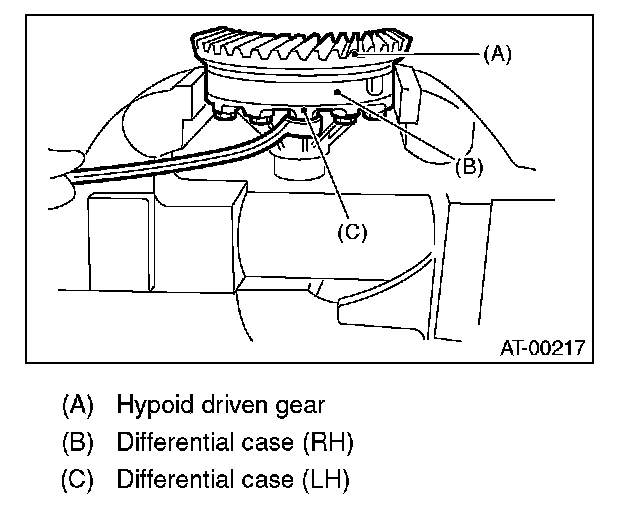 (A)
(B)
(C)
AT-00217

(A) Hypoid driven gear
(B) Differential case (RH)
(C) Differential case (LH)