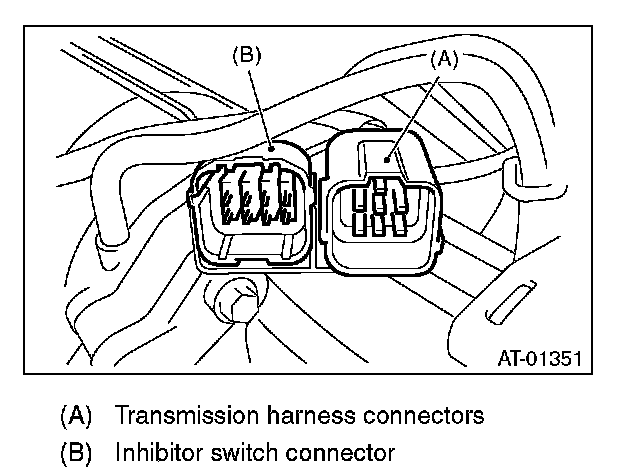 (B)

(A)

AT-01351

(A) Transmission harness connectors

(B) Inhibitor switch connector