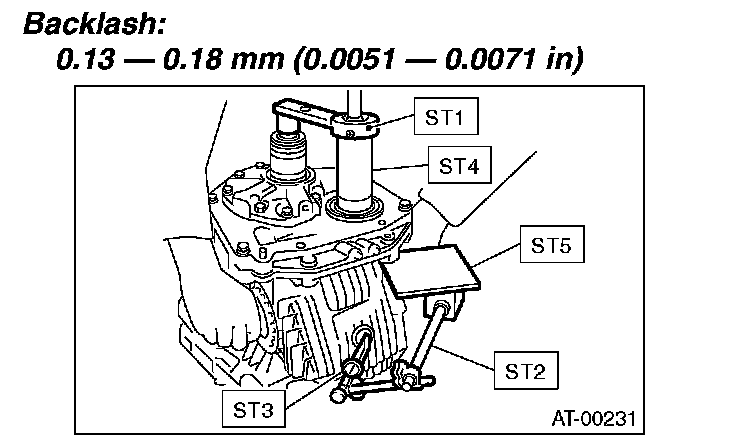 Backlash:
0.13 — 0.18 mm (0.0051 — 0.0071 in)

ST1
ST4
ST5
ST2
ST3
AT-00231