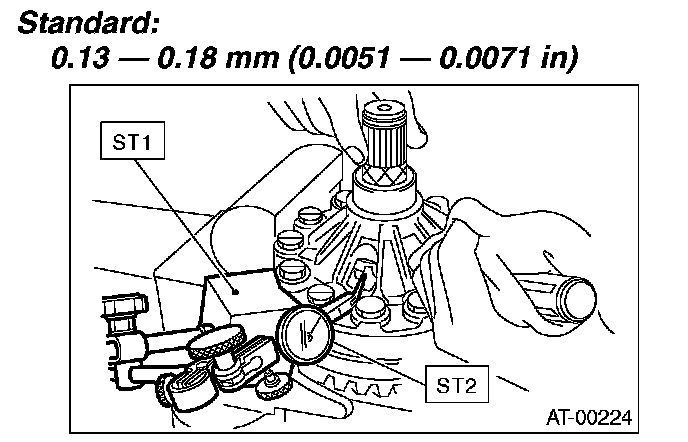 Standard:
0.13 — 0.18 mm (0.0051 — 0.0071 in)

ST1

ST2

AT-00224