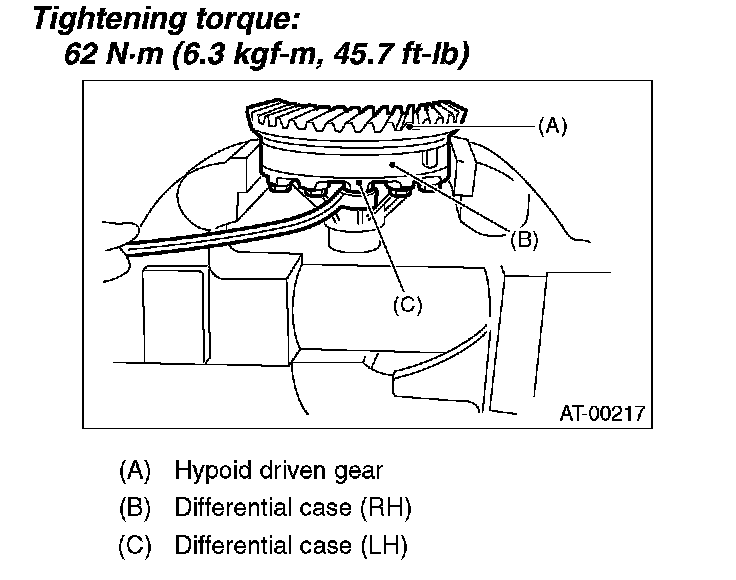 Tightening torque:
62 N·m (6.3 kgf-m, 45.7 ft-lb)

(A)

(B)

(C)

AT-00217

(A) Hypoid driven gear
(B) Differential case (RH)
(C) Differential case (LH)