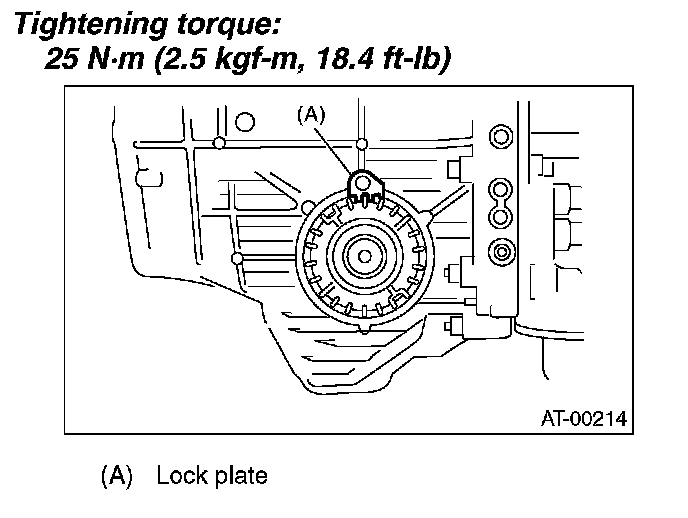 Tightening torque:
25 N·m (2.5 kgf-m, 18.4 ft-lb)

(A)

AT-00214

(A) Lock plate