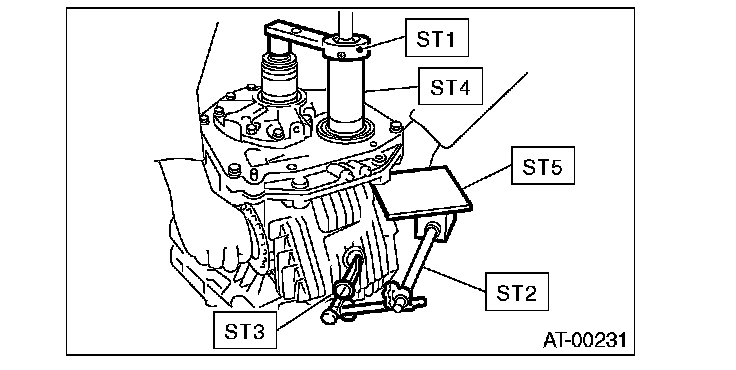 ST1
ST4
ST5
ST2
ST3
AT-00231