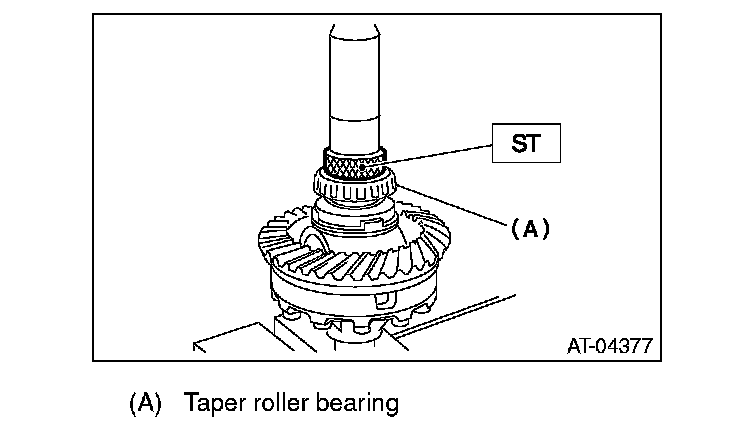 ST

(A)

AT-04377

(A) Taper roller bearing