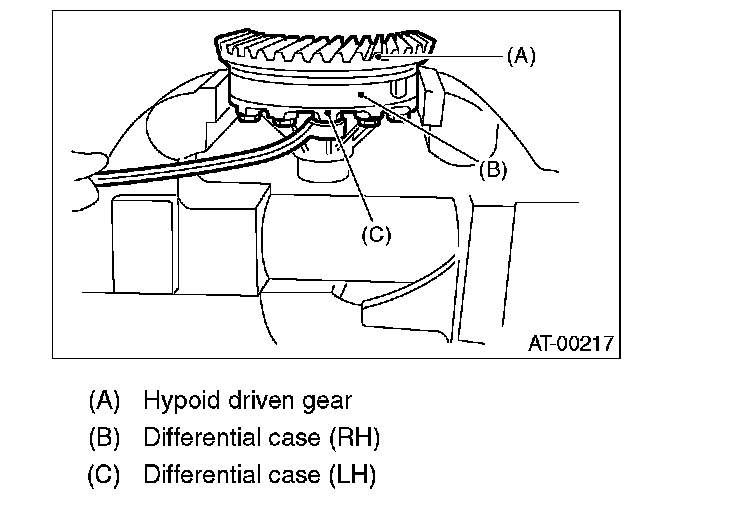 (A)

(B)

(C)

AT-00217

(A) Hypoid driven gear
(B) Differential case (RH)
(C) Differential case (LH)