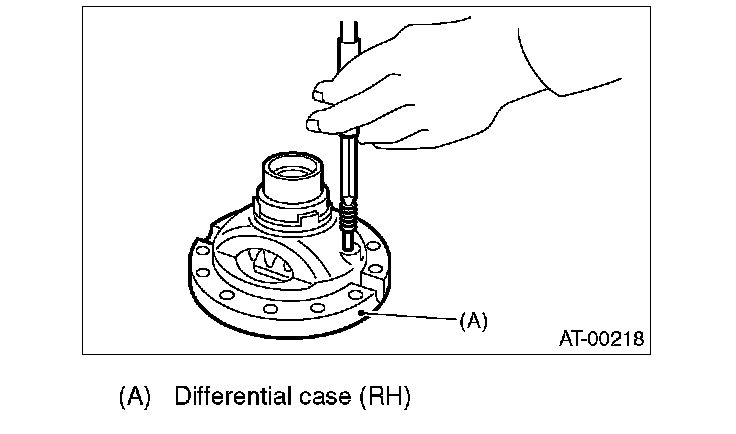 (A)

AT-00218

(A) Differential case (RH)