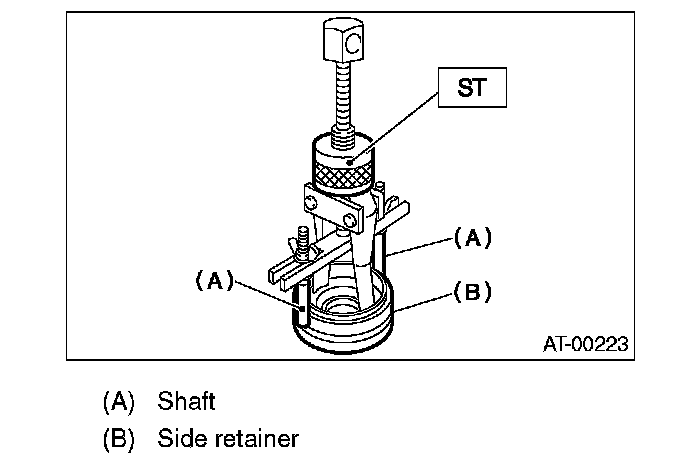 ST

(A)

(A)

(B)

AT-00223

(A) Shaft
(B) Side retainer