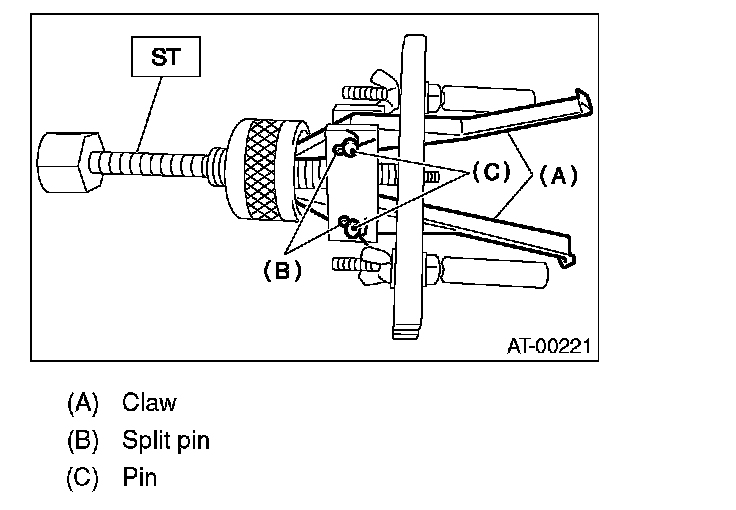 ST

(C)

(A)

(B)

AT-00221

(A) Claw
(B) Split pin
(C) Pin