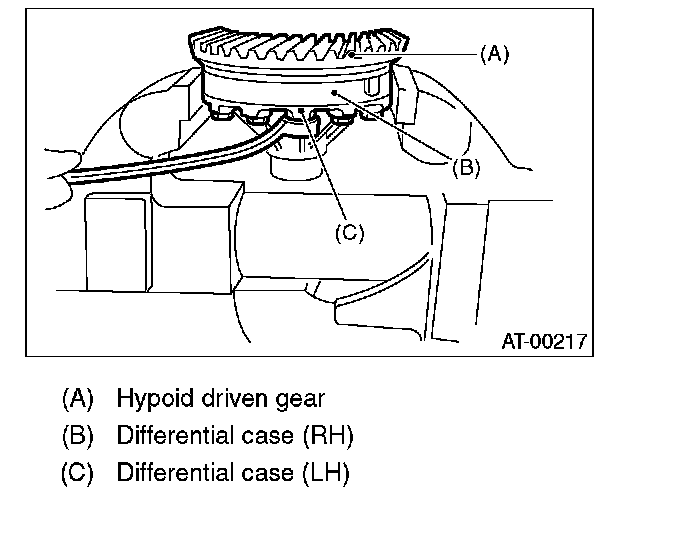 (A)
(B)
(C)
AT-00217

(A) Hypoid driven gear
(B) Differential case (RH)
(C) Differential case (LH)