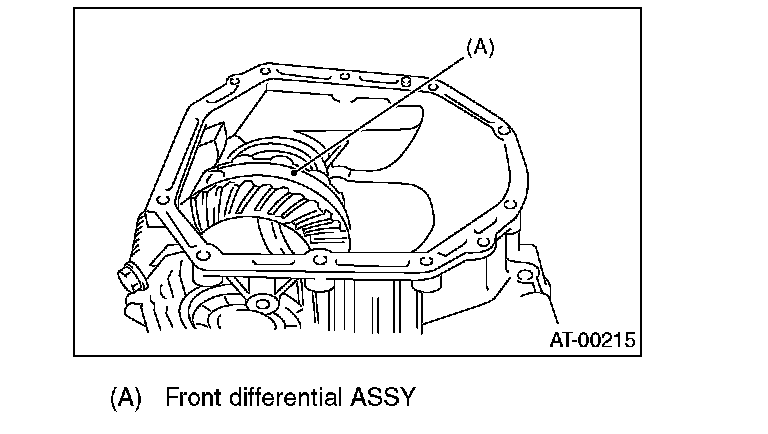 (A)

AT-00215

(A) Front differential ASSY