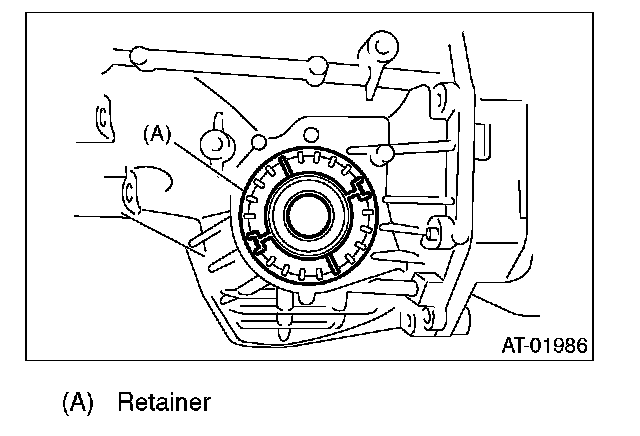 (A)

AT-01986

(A) Retainer