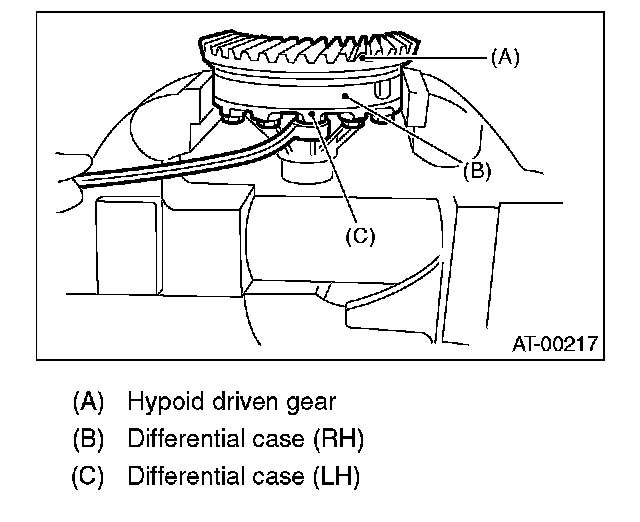 (A)
(B)
(C)
AT-00217

(A) Hypoid driven gear
(B) Differential case (RH)
(C) Differential case (LH)