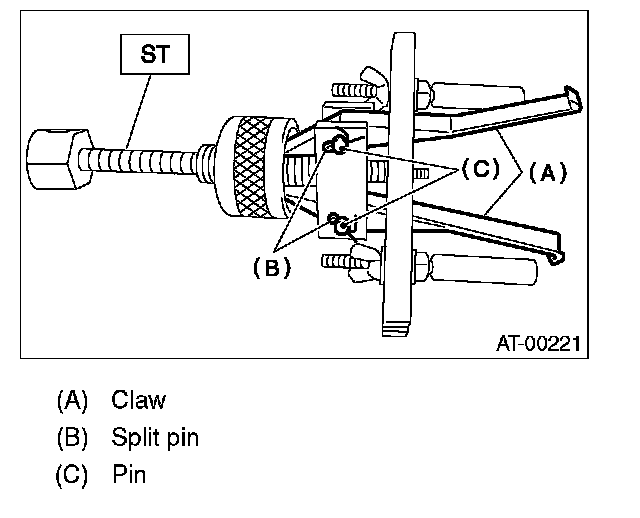 ST

(C)

(A)

(B)

AT-00221

(A) Claw

(B) Split pin

(C) Pin