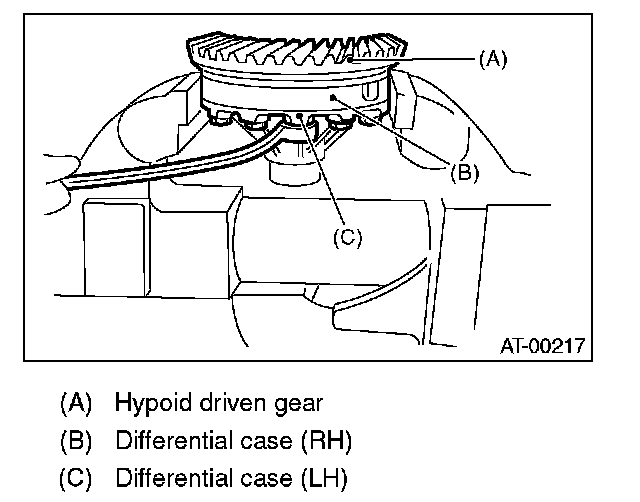 (A)

(B)

(C)

AT-00217

(A) Hypoid driven gear
(B) Differential case (RH)
(C) Differential case (LH)