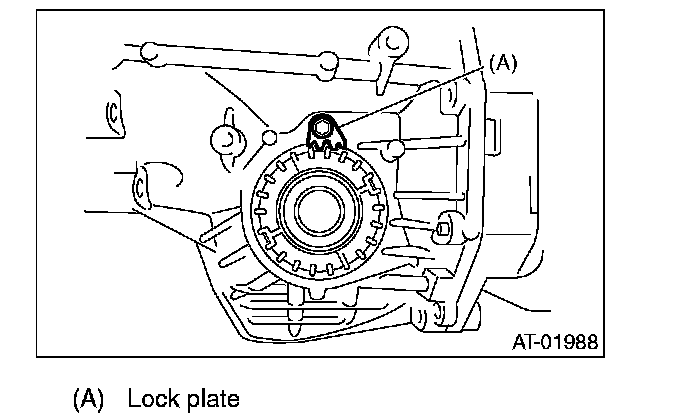 (A)

AT-01988

(A) Lock plate