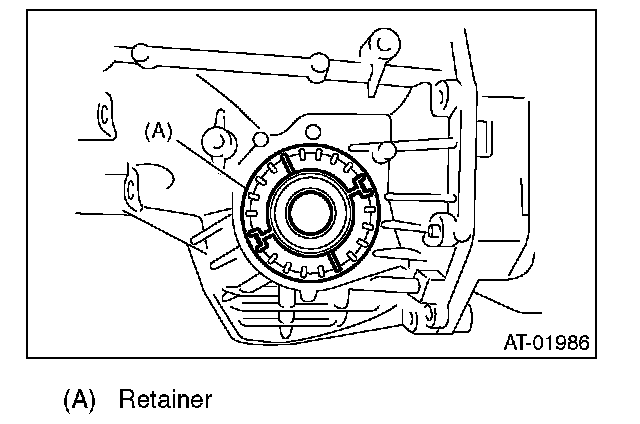 (A)

AT-01986

(A) Retainer