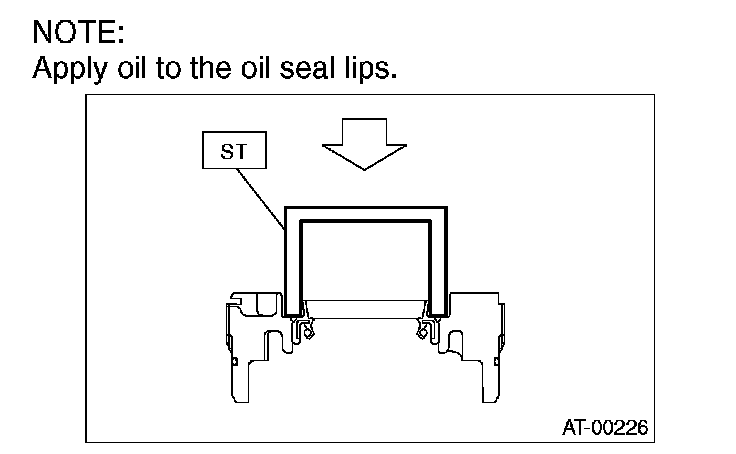 NOTE:
Apply oil to the oil seal lips.

ST

AT-00226