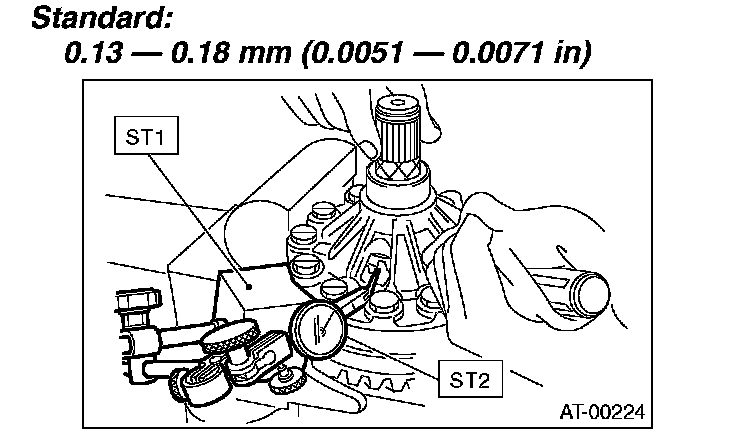 Standard:
0.13 — 0.18 mm (0.0051 — 0.0071 in)

ST1

ST2

AT-00224