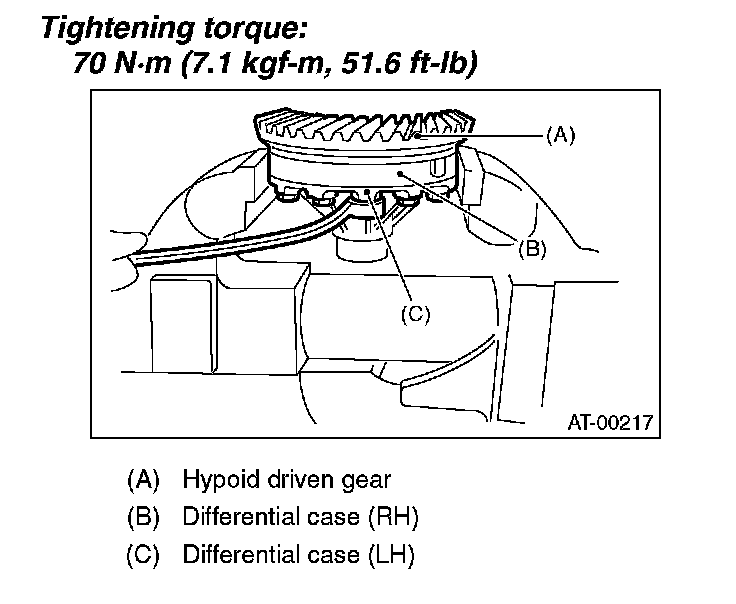 Tightening torque:
70 N·m (7.1 kgf-m, 51.6 ft-lb)

(A)

(B)

(C)

AT-00217

(A) Hypoid driven gear
(B) Differential case (RH)
(C) Differential case (LH)