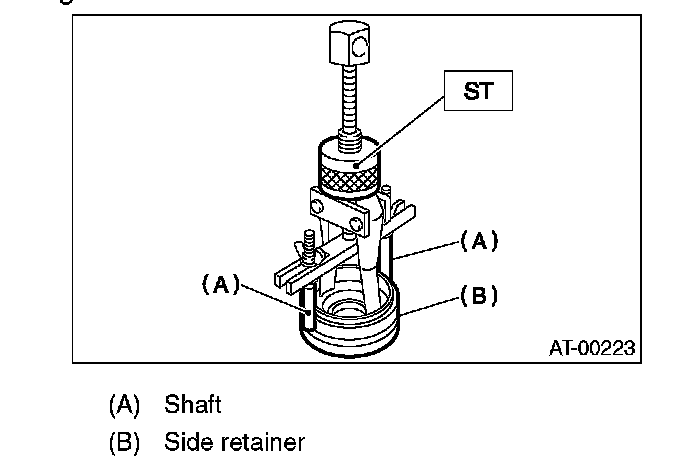 ST

(A)

(A)

(B)

AT-00223

(A) Shaft

(B) Side retainer