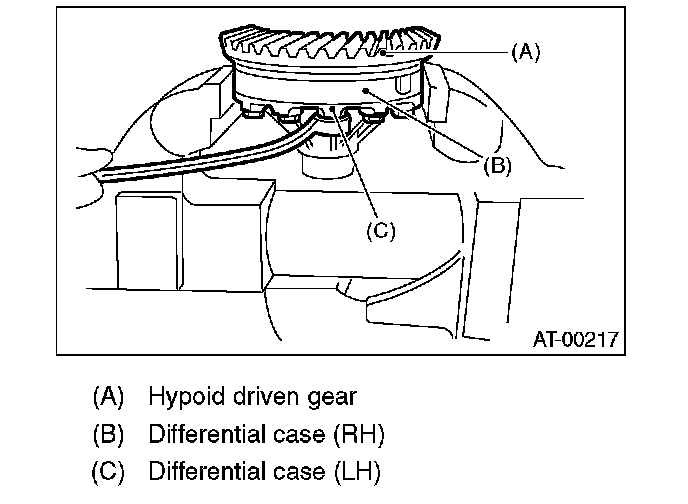 (A)

(B)

(C)

AT-00217

(A) Hypoid driven gear

(B) Differential case (RH)

(C) Differential case (LH)