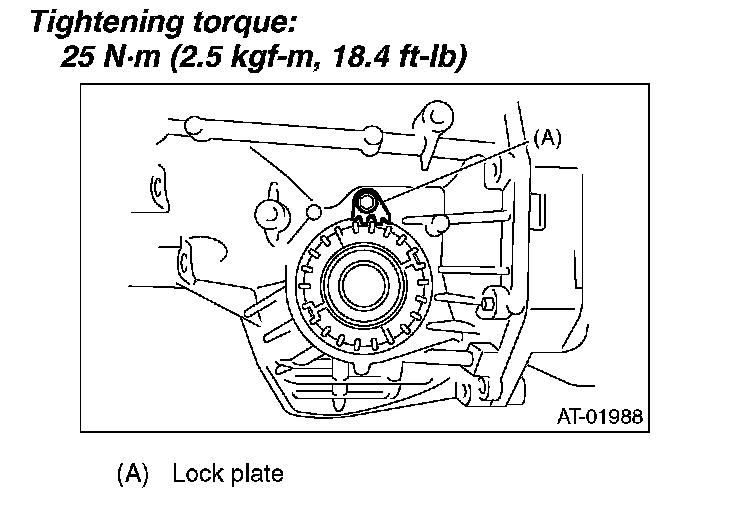 Tightening torque:
25 N·m (2.5 kgf-m, 18.4 ft-lb)

(A)

AT-01988

(A) Lock plate