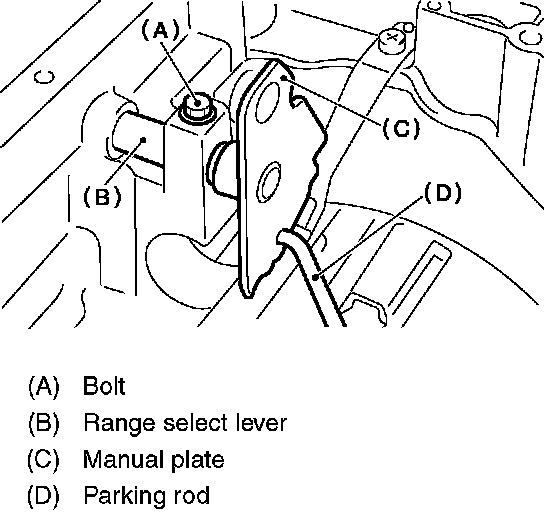 (A)

(C)

(B)

(D)

(A) Bolt

(B) Range select lever

(C) Manual plate

(D) Parking rod