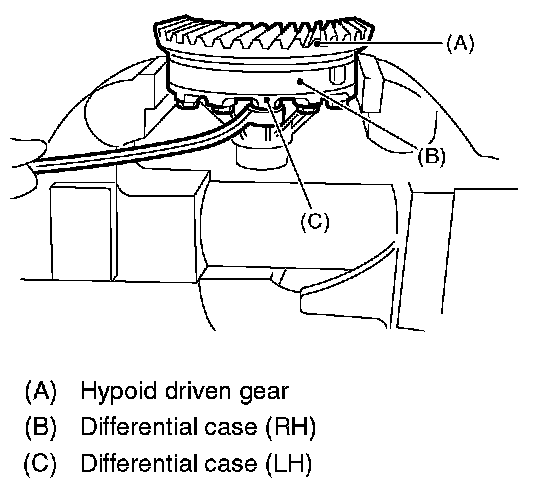 (A)

(B)

(C)

(A) Hypoid driven gear
(B) Differential case (RH)
(C) Differential case (LH)