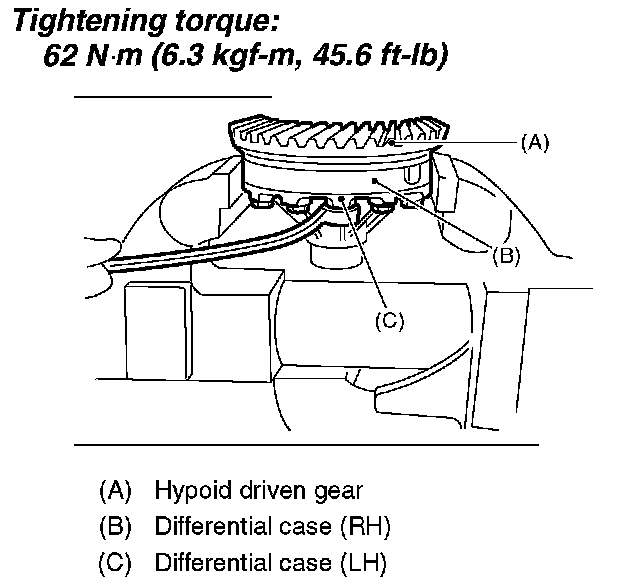 Tightening torque:
62 N·m (6.3 kgf-m, 45.6 ft-lb)

(A)

(B)

(C)

(A) Hypoid driven gear
(B) Differential case (RH)
(C) Differential case (LH)