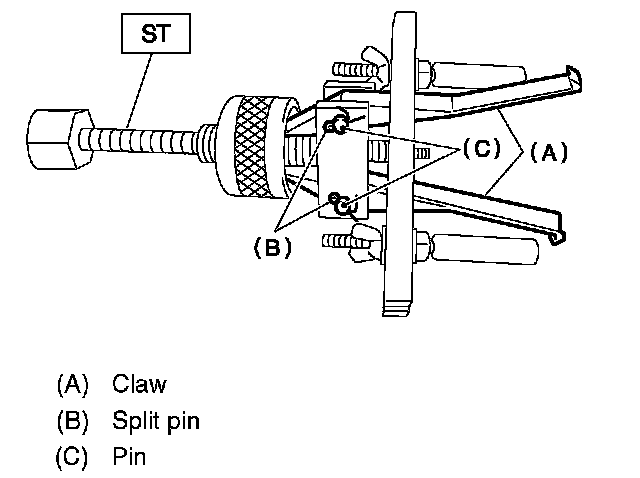 ST

(C)
(A)
(B)

(A) Claw
(B) Split pin
(C) Pin