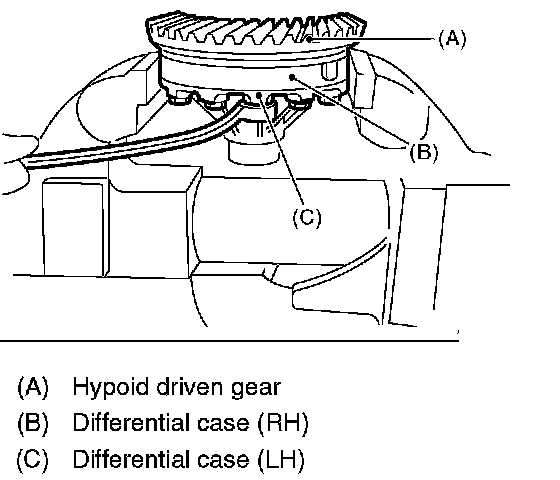 (A)
(B)
(C)

(A) Hypoid driven gear
(B) Differential case (RH)
(C) Differential case (LH)